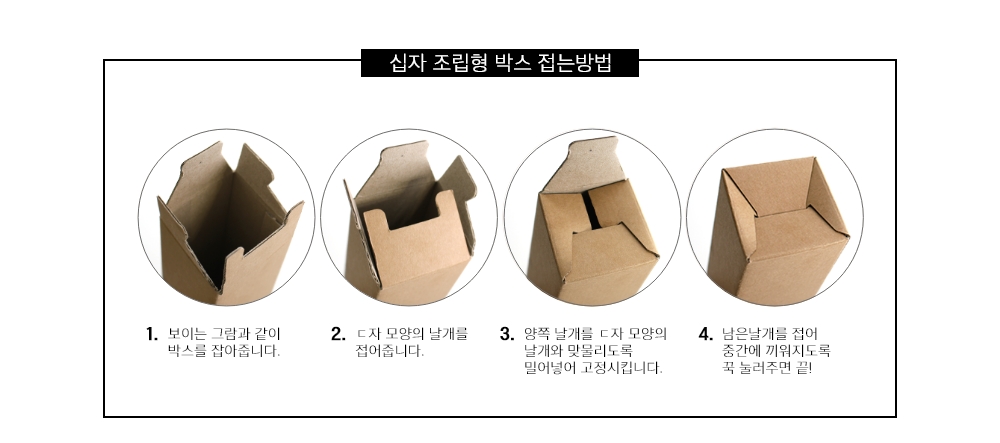 십자 조립형 박스 접는방법

1. 보이는 그림과 같이 박스를 잡아줍니다.

2. ㄷ자 모양의 날개를 접어줍니다.

3. 양쪽 날개를 ㄷ자 모양의 날개와 맞물리도록 밀어넣어 고정시킵니다.

4. 남은날개를 접어 중간에 끼워지도록 꾹 눌러주면 끝!